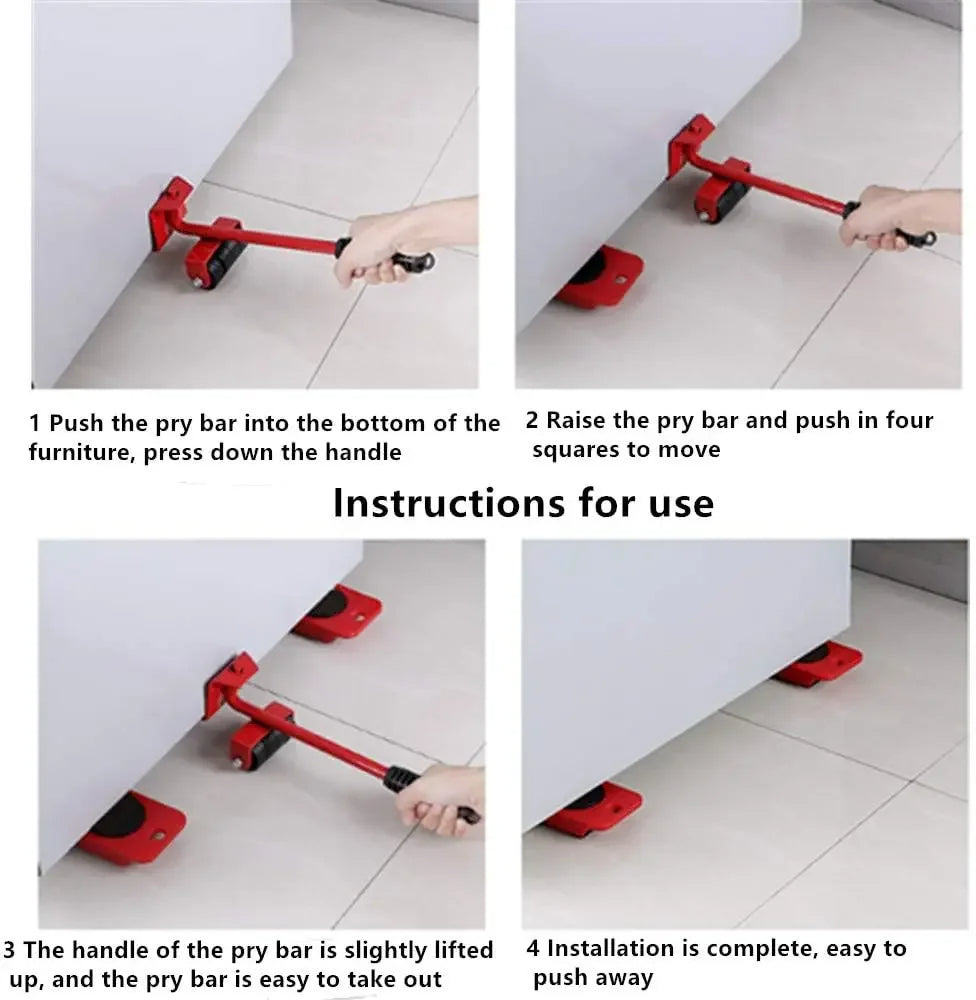 1 Push the pry bar into the bottom of the furniture, press down the handle

2 Raise the pry bar and push in four squares to move

Instructions for use

3 The handle of the pry bar is slightly lifted up, and the pry bar is easy to take out

4 Installation is complete, easy to push away